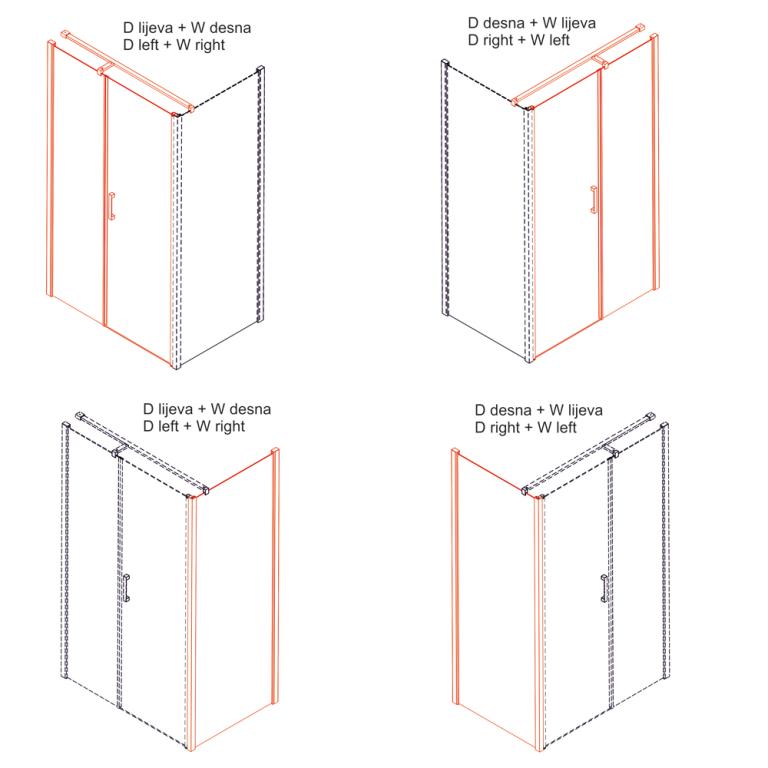 D lijeva + W desna
D left + W right

D desna + W lijeva
D right + W left

D lijeva + W desna
D left + W right

D desna + W lijeva
D right + W left